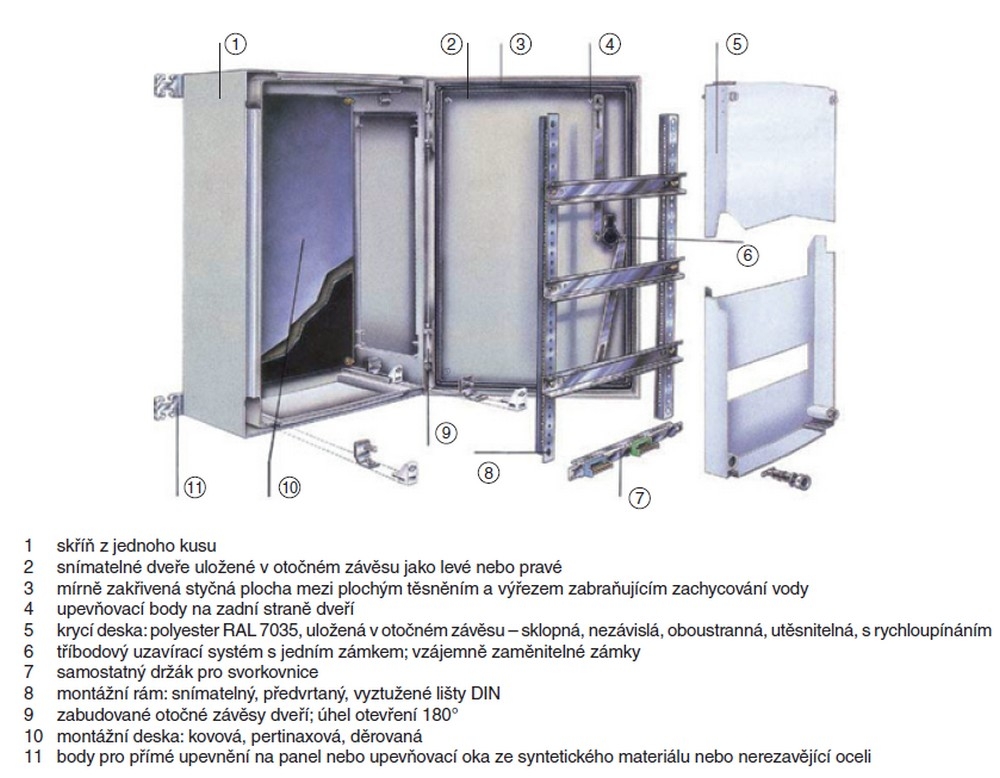 1 2 3 4 5

6

9 8 7

11 10

1 skříň z jednoho kusu
2 snímatelné dveře uložené v otočném závěsu jako levé nebo pravé
3 mírně zakřivená styčná plocha mezi plochým těsněním a výřezem zabraňujícím zachycování vody
4 upevňovací body na zadní straně dveří
5 krycí deska: polyester RAL 7035, uložená v otočném závěsu – sklopná, nezávislá, oboustranná, utěsnitelná, s rychloupínáním
6 tříbodový uzavírací systém s jedním zámkem; vzájemně zaměnitelné zámky
7 samostatný držák pro svorkovnice
8 montážní rám: snímatelný, předvrtaný, vyztužené lišty DIN
9 zabudované otočné závěsy dveří; úhel otevření 180°
10 montážní deska: kovová, pertinaxová, děrovaná
11 body pro přímé upevnění na panel nebo upevňovací oka ze syntetického materiálu nebo nerezavějící oceli