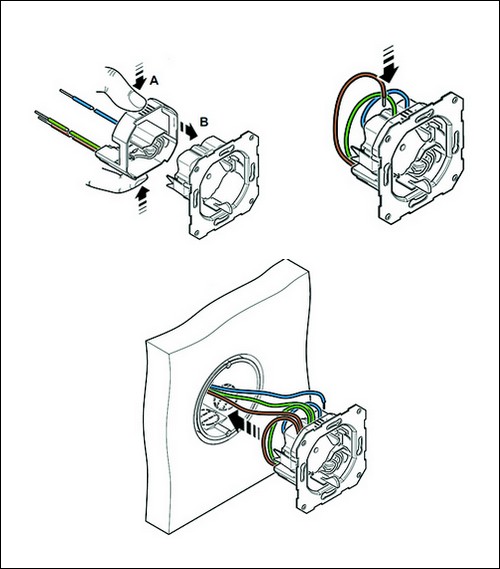 A
B